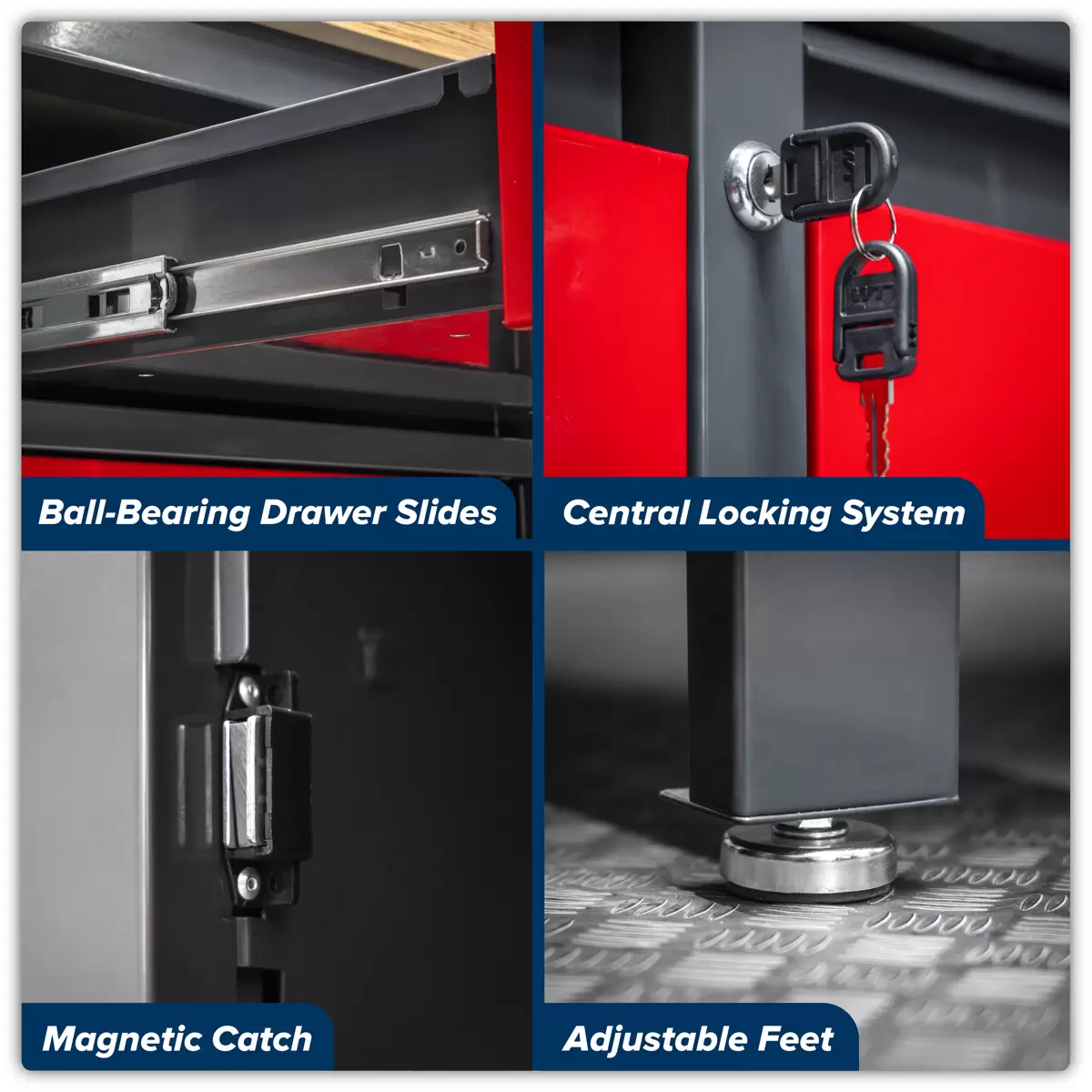 Ball-Bearing Drawer Slides

Central Locking System

Magnetic Catch

Adjustable Feet